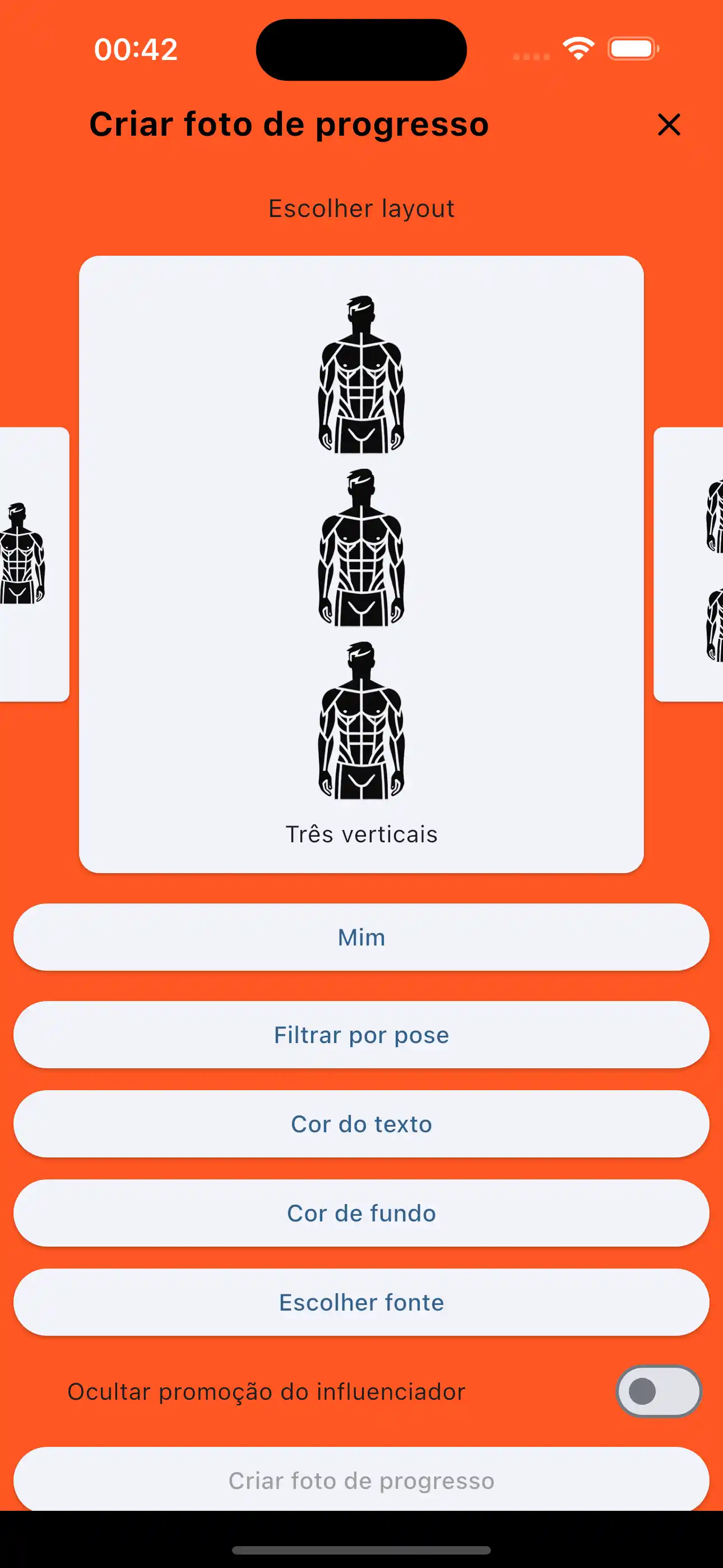 00:42

Criar foto de progresso

Escolher layout

Três verticais

Mim

Filtrar por pose

Cor do texto

Cor de fundo

Escolher fonte

Ocultar promoção do influenciador

Criar foto de progresso