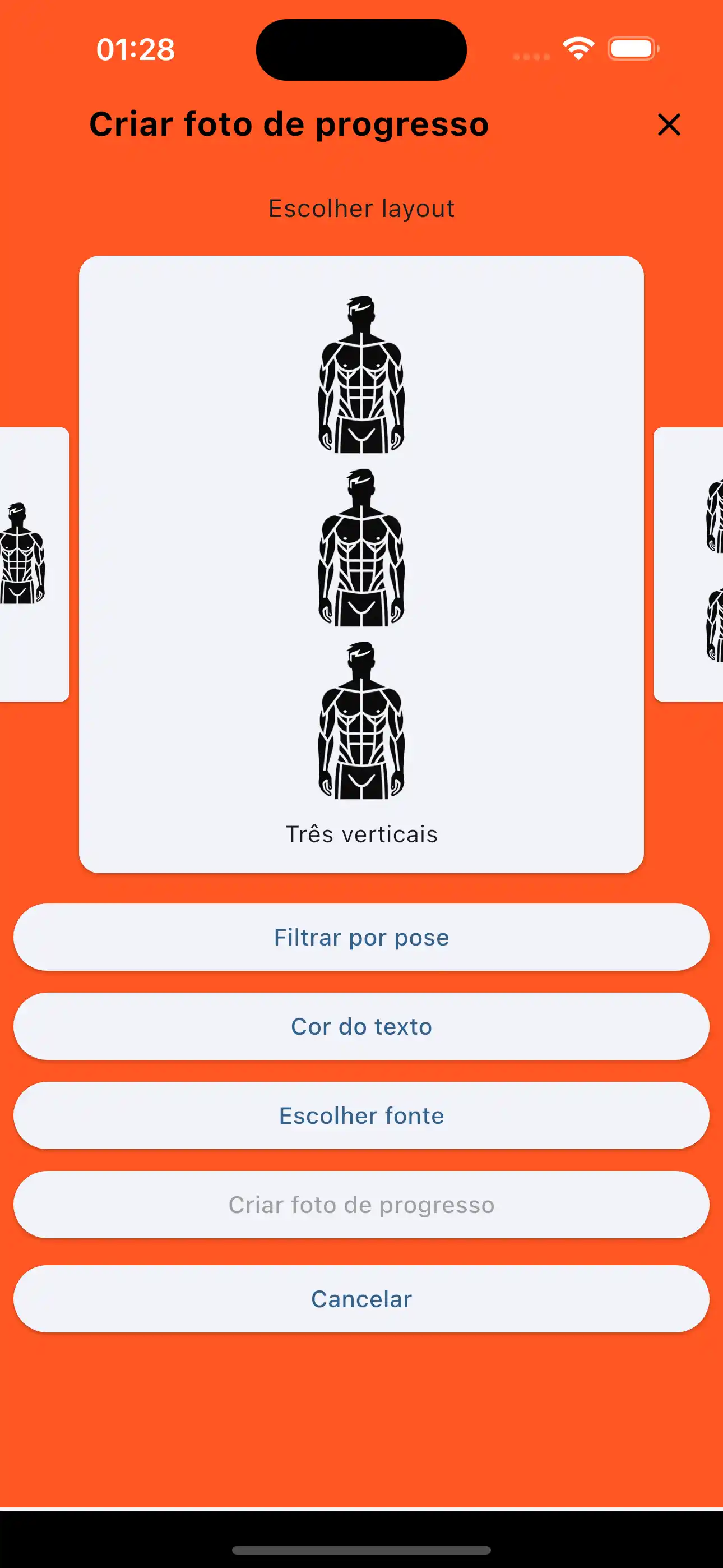 01:28

Criar foto de progresso

Escolher layout

Três verticais

Filtrar por pose

Cor do texto

Escolher fonte

Criar foto de progresso

Cancelar